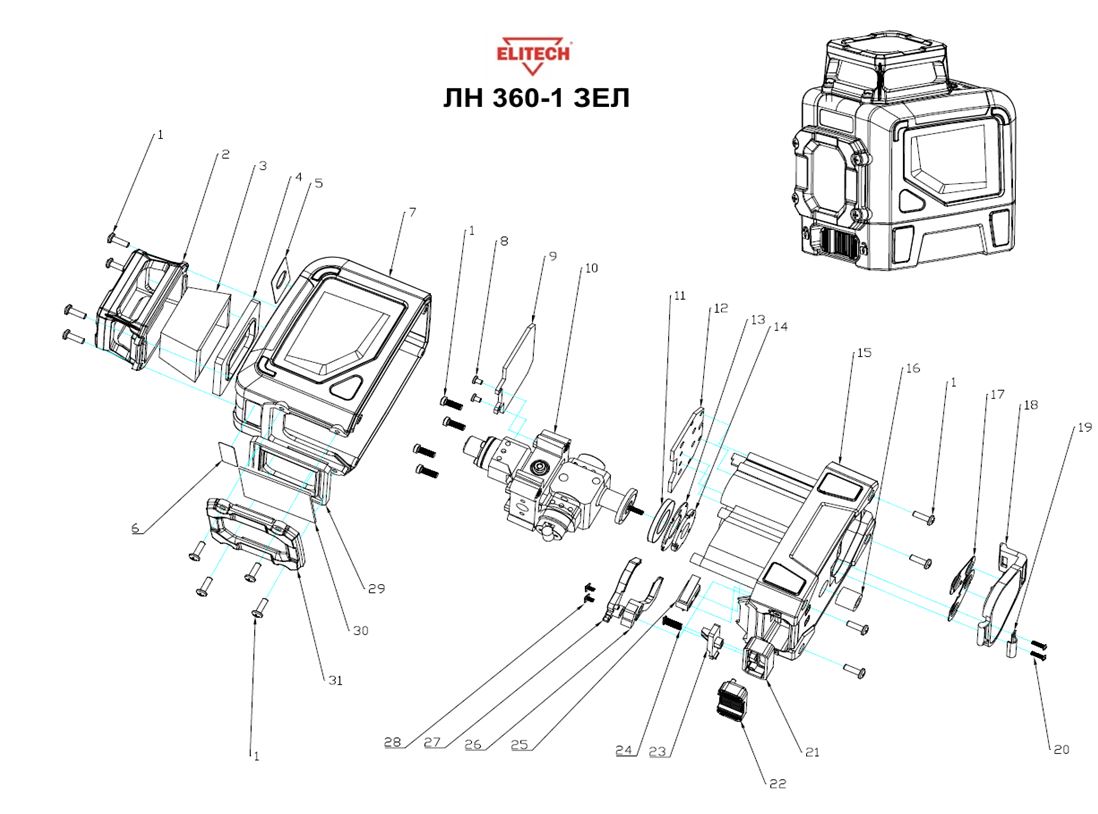 ELITECH
ЛН 360-1 ЗЕЛ

1
2
3
4
5
7
1
8
9
10
11
12
13
14
15
16
1
17
18
19
6
29
30
31
1
28
27
26
25
24
23
21
22
20