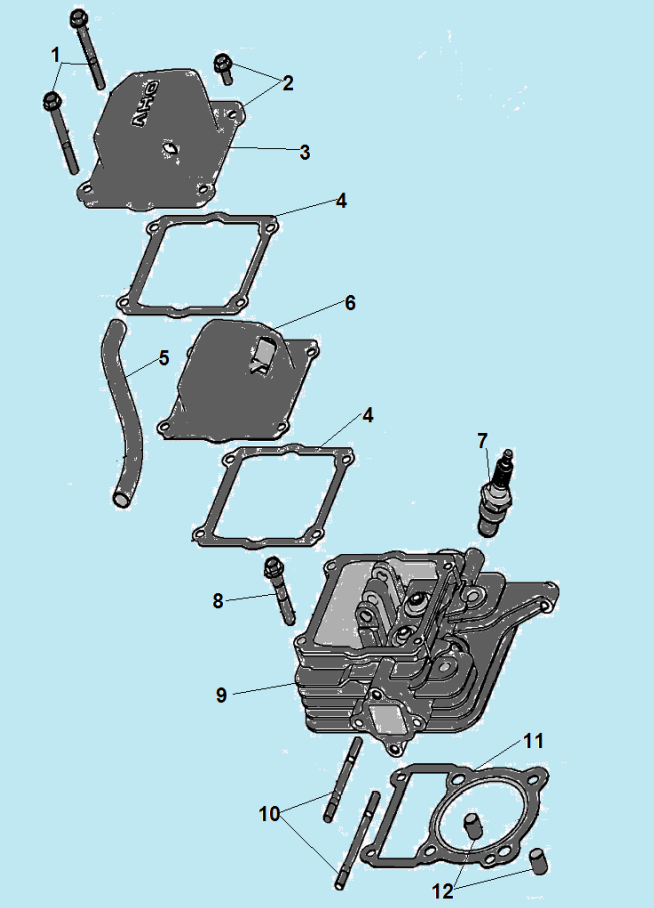 1
2
OHV
3
4
6
5
4
7
8
9
11
10
12